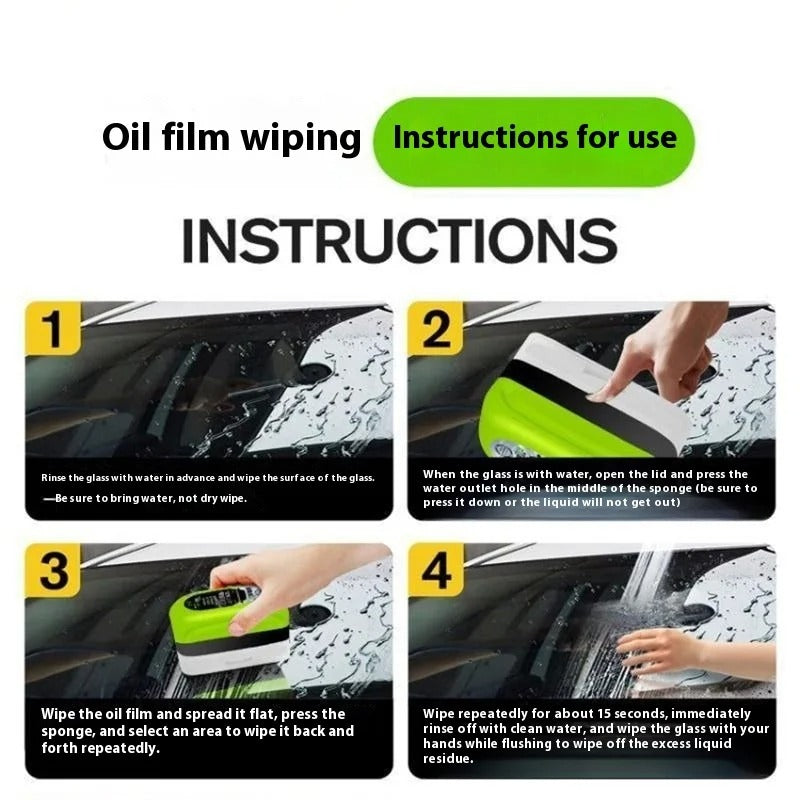 Oil film wiping Instructions for use

INSTRUCTIONS

1

Rinse the glass with water in advance and wipe the surface of the glass.
—Be sure to bring water, not dry wipe.

2

When the glass is with water, open the lid and press the water outlet hole in the middle of the sponge (be sure to press it down or the liquid will not get out)

3

Wipe the oil film and spread it flat, press the sponge, and select an area to wipe it back and forth repeatedly.

4

Wipe repeatedly for about 15 seconds, immediately rinse off with clean water, and wipe the glass with your hands while flushing to wipe off the excess liquid residue.